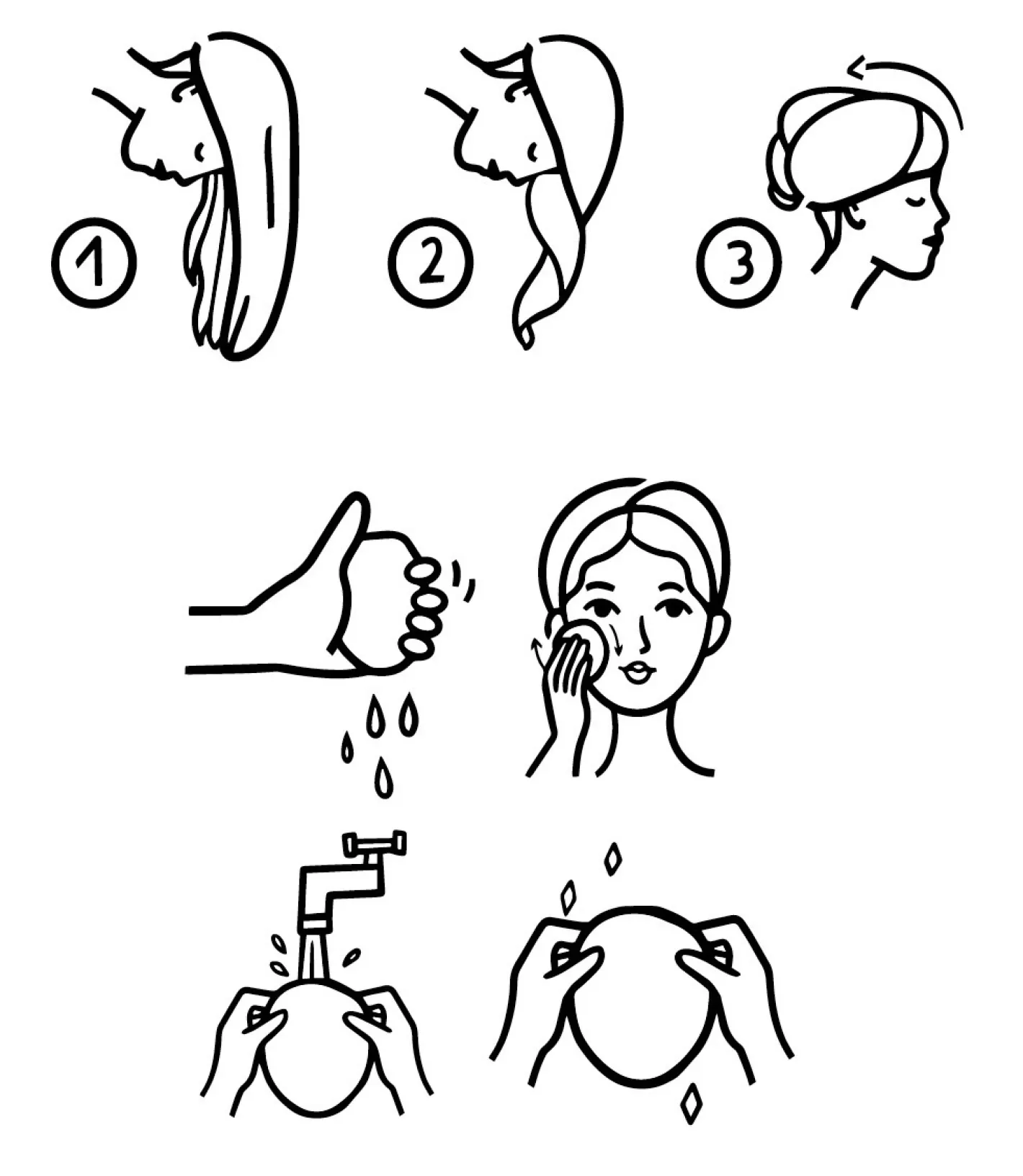 1

2

3